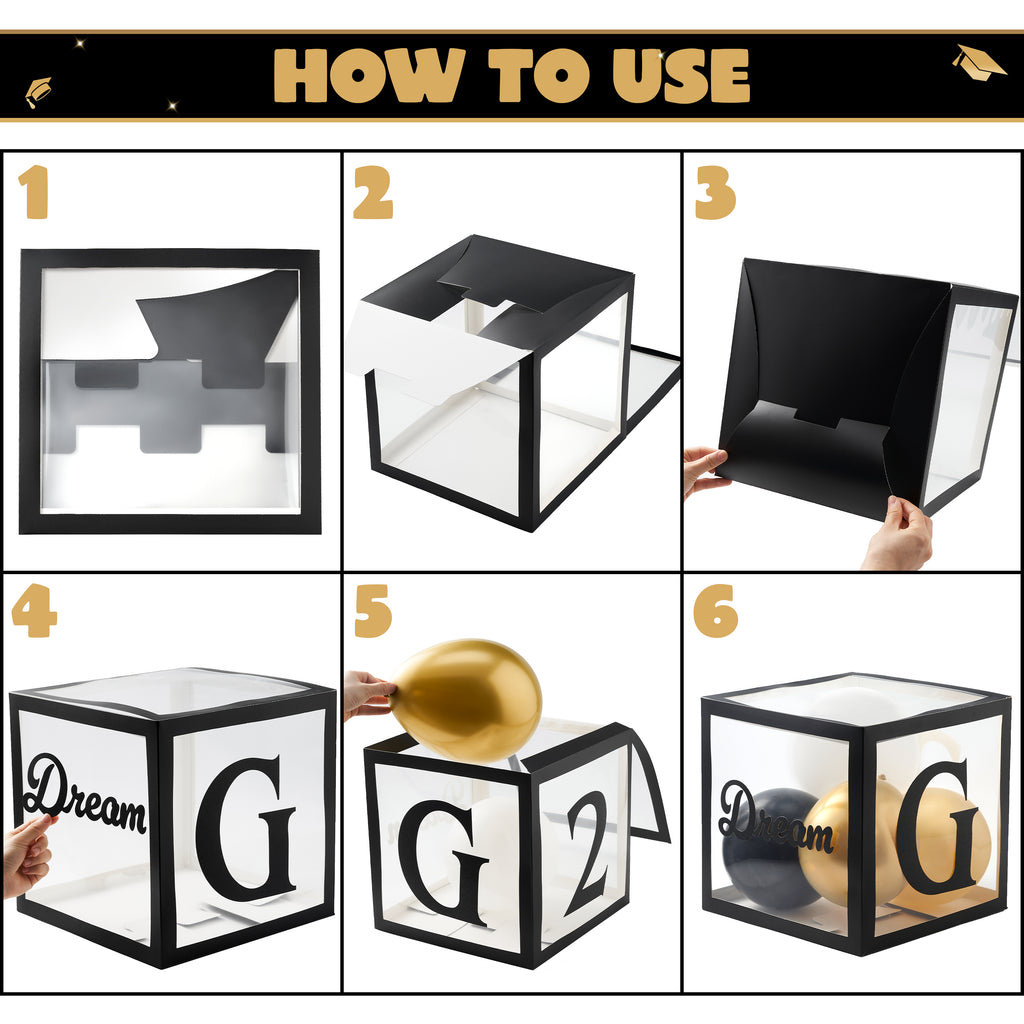 HOW TO USE

1

2

3

4

Dream

G

5

G

2

6

Dream

G