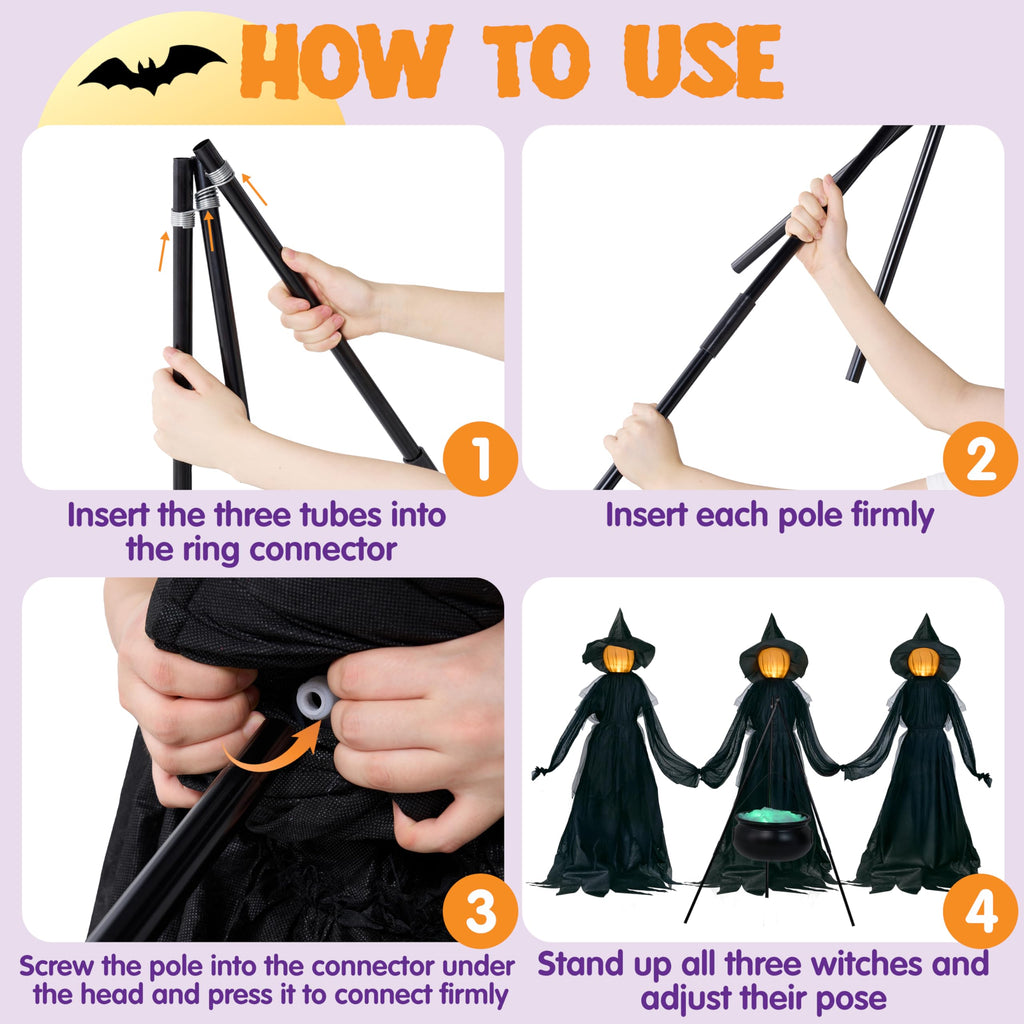 HOW TO USE

1
Insert the three tubes into the ring connector

2
Insert each pole firmly

3
Screw the pole into the connector under the head and press it to connect firmly

4
Stand up all three witches and adjust their pose