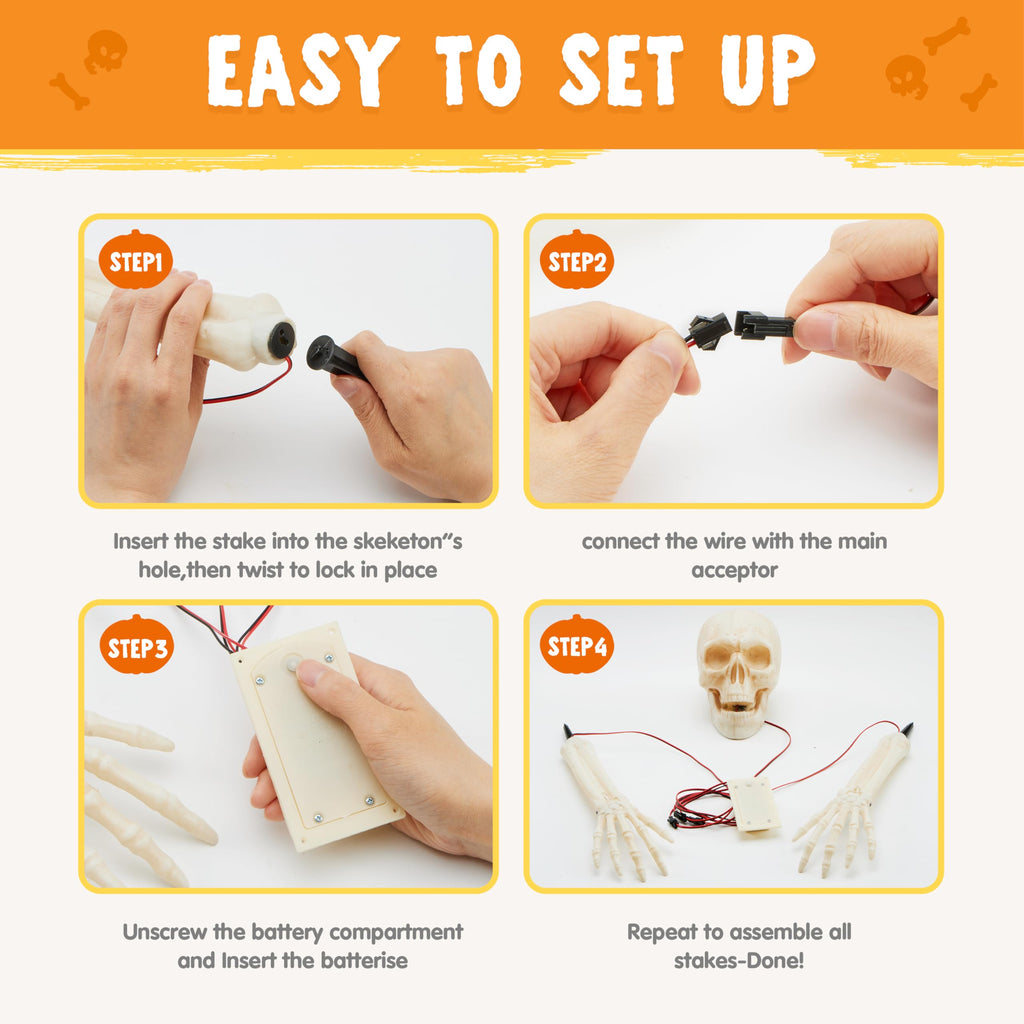 EASY TO SET UP

STEP1

Insert the stake into the skeketon"s hole,then twist to lock in place

STEP2

connect the wire with the main acceptor

STEP3

Unscrew the battery compartment and Insert the batterise

STEP4

Repeat to assemble all stakes-Done!