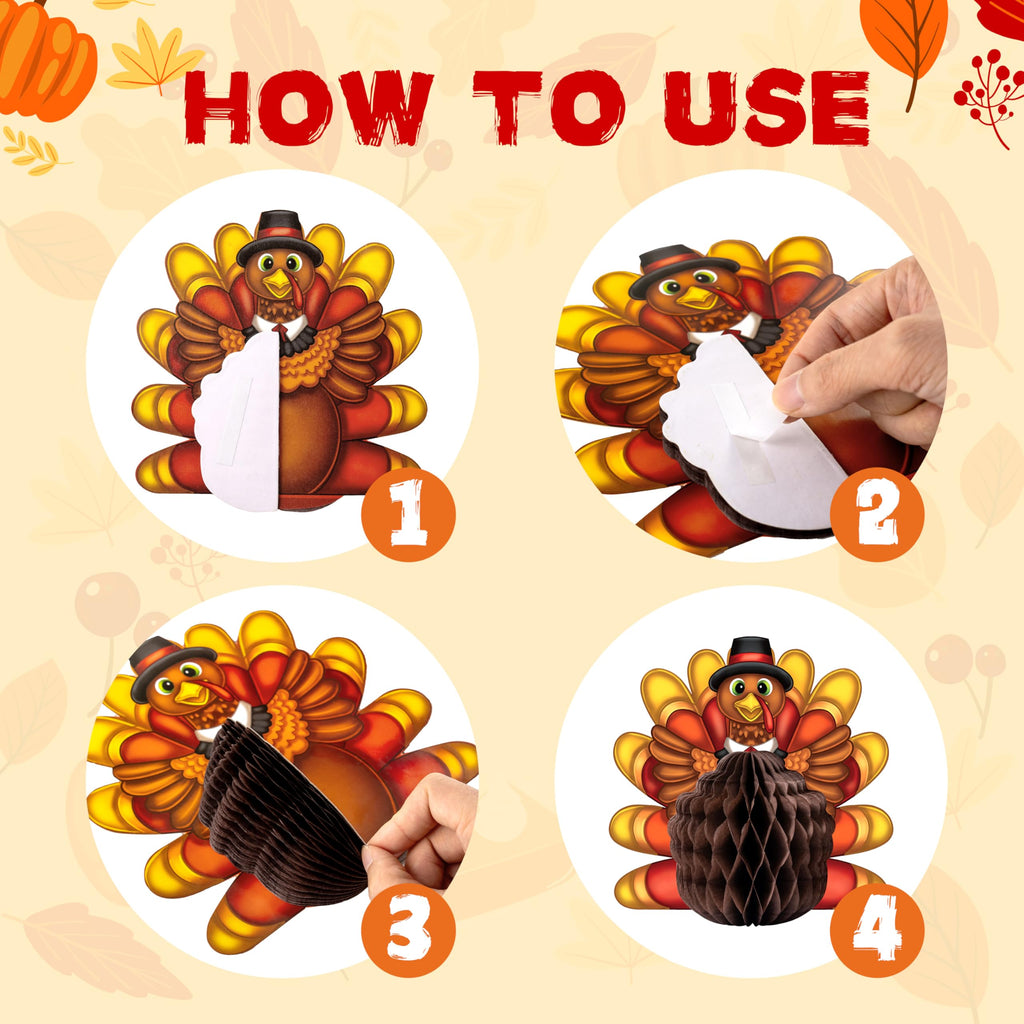 HOW TO USE

1

2

3

4