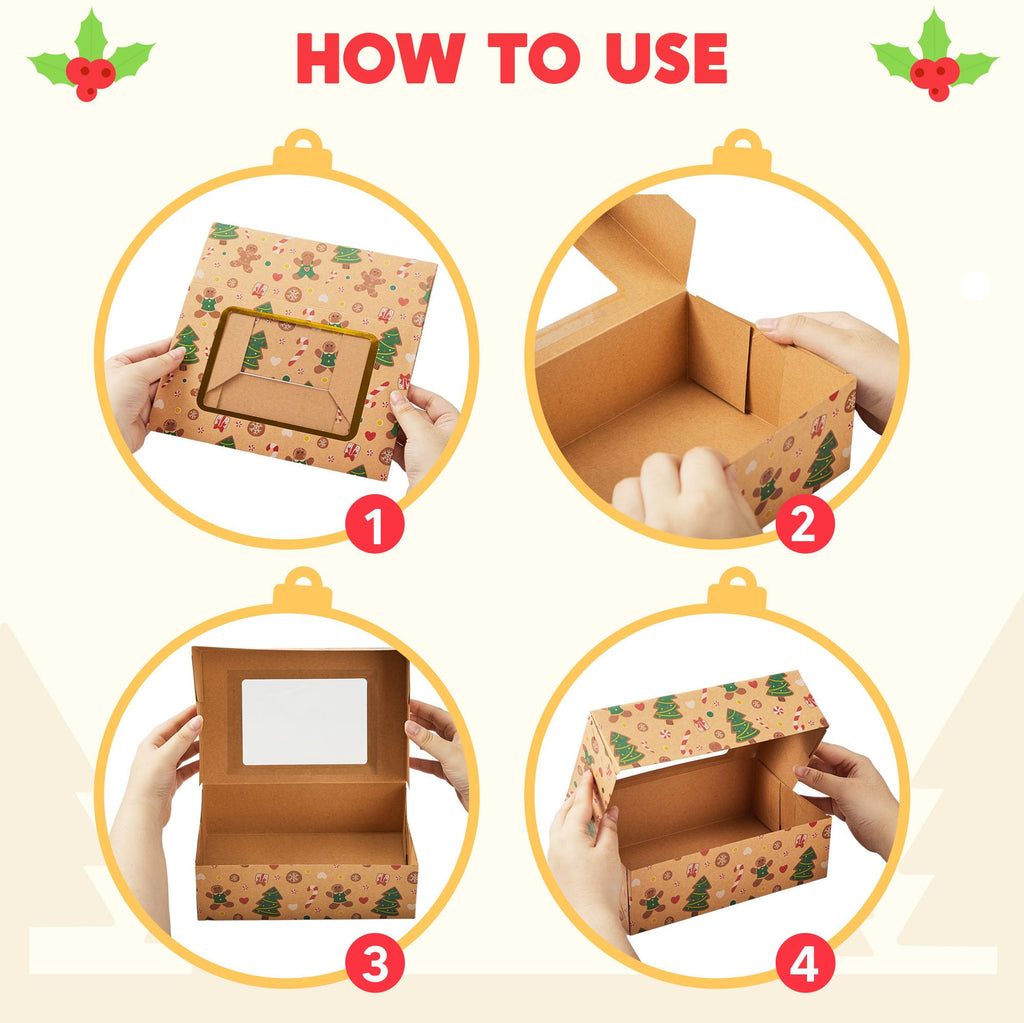 HOW TO USE

1

2

3

4