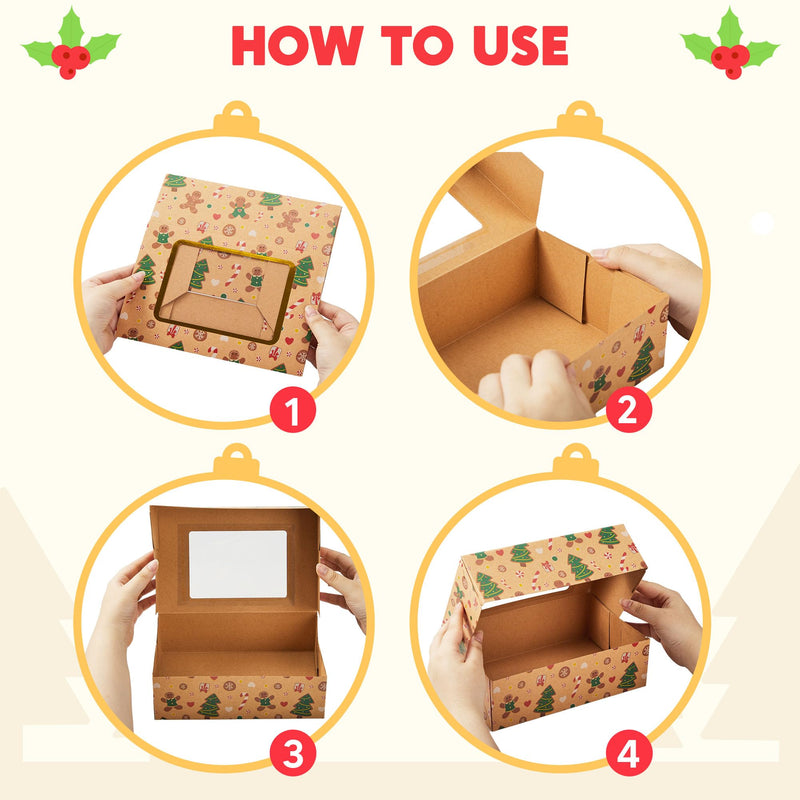 HOW TO USE

1

2

3

4