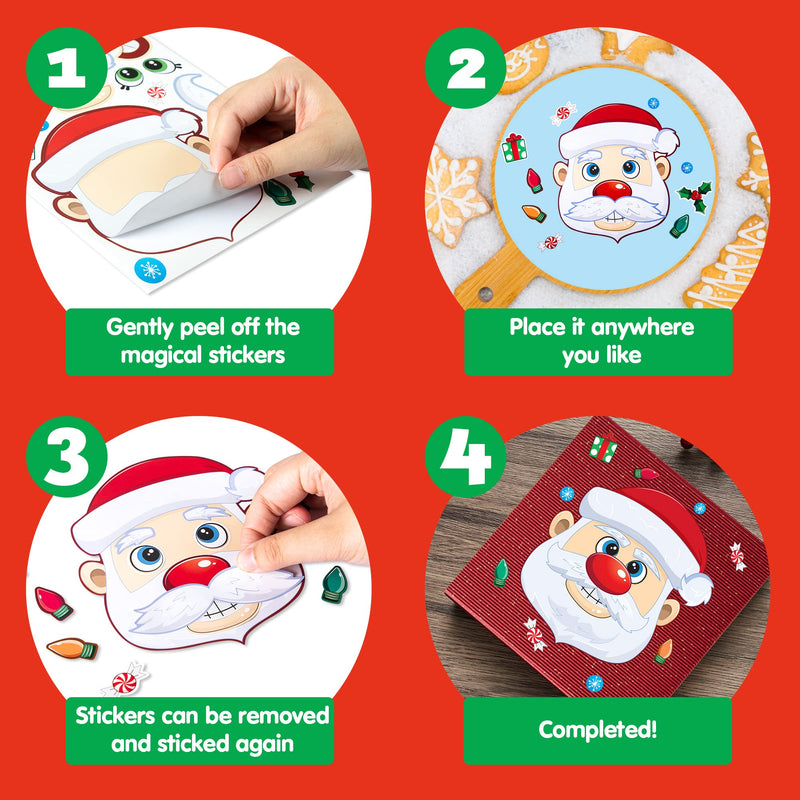 1

Gently peel off the magical stickers

2

Place it anywhere you like

3

Stickers can be removed and sticked again

4

Completed!