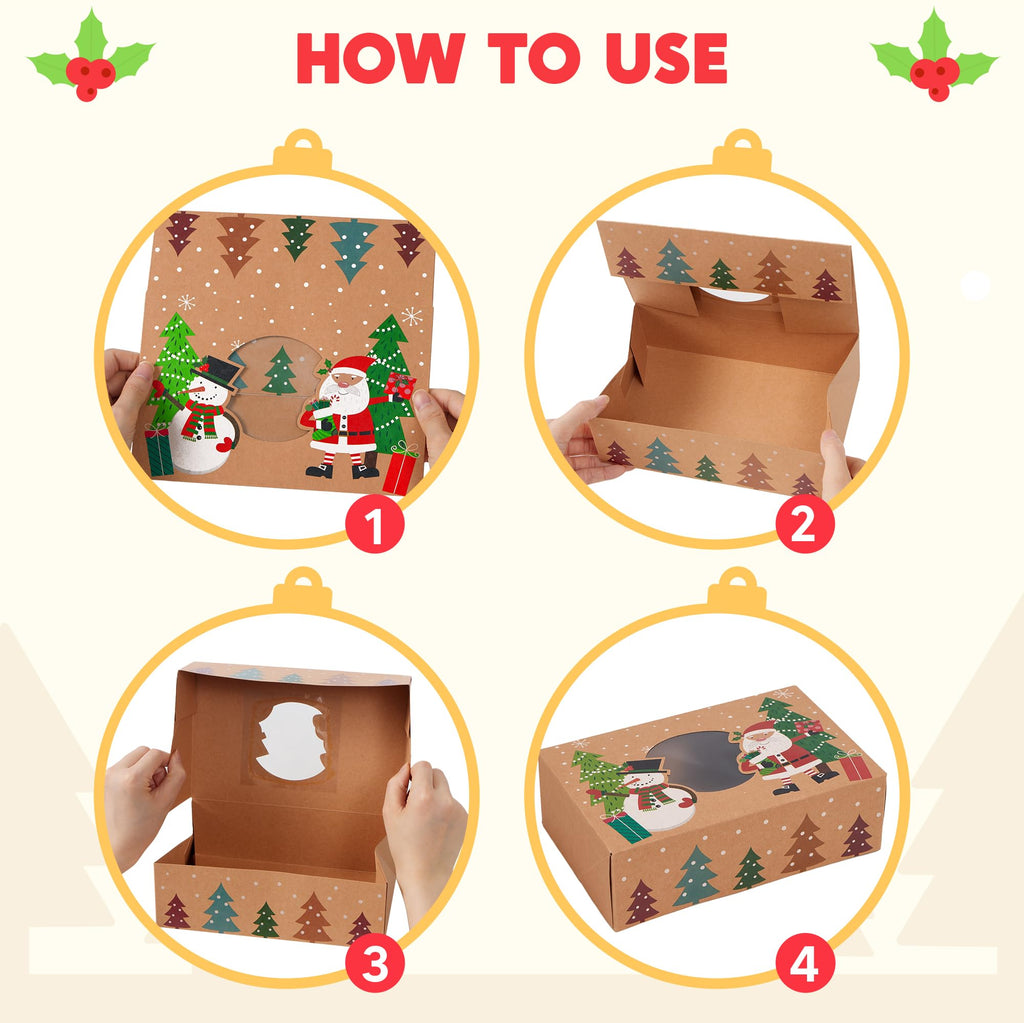 HOW TO USE

1

2

3

4