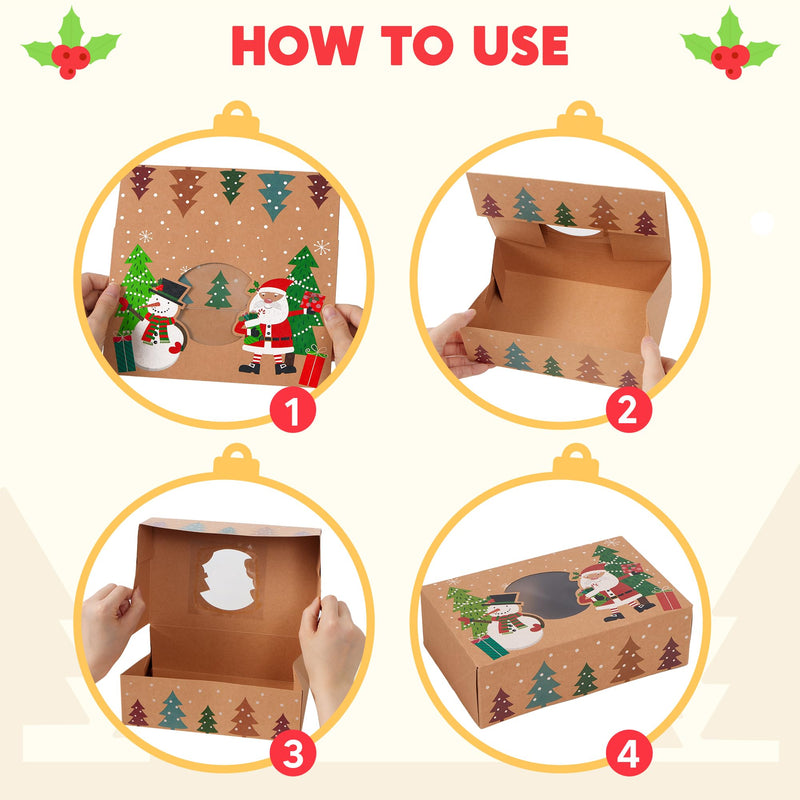 HOW TO USE

1

2

3

4