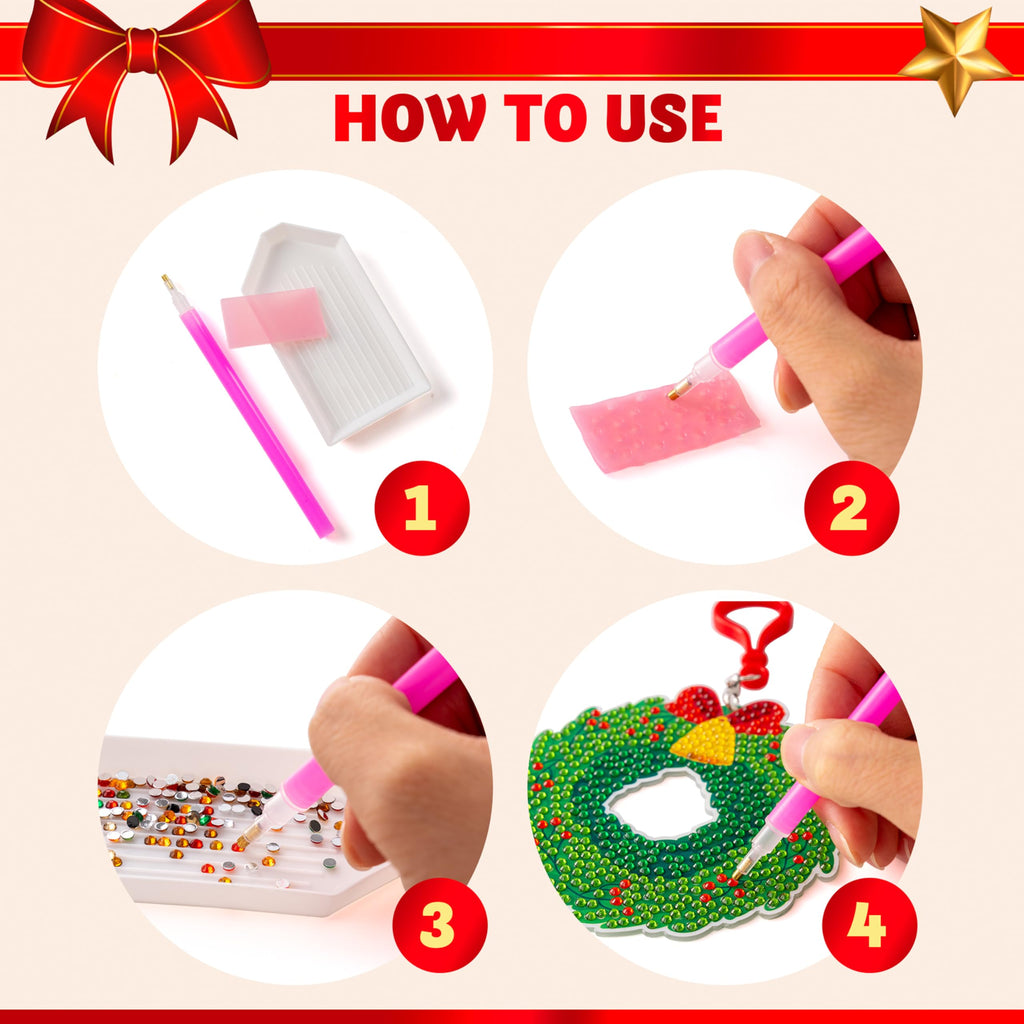 HOW TO USE

1

2

3

4