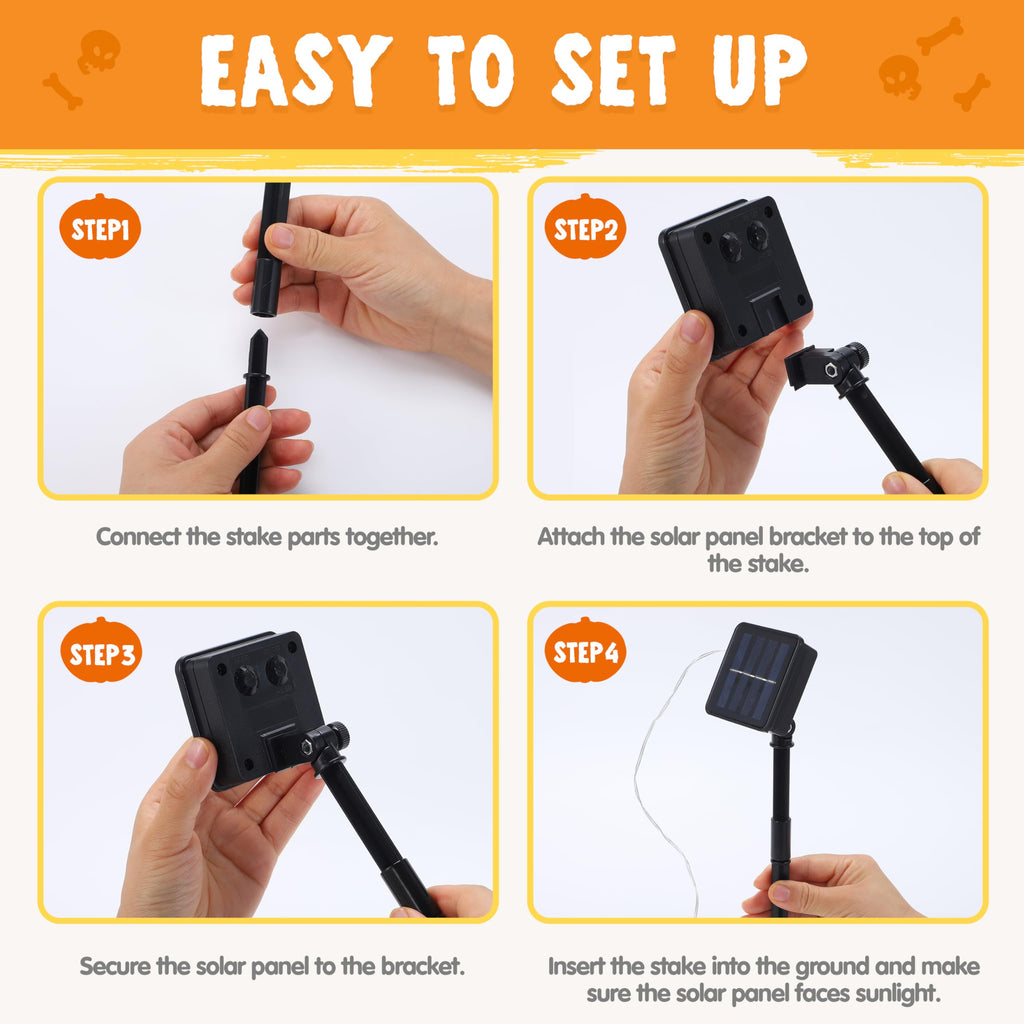 EASY TO SET UP

STEP1

Connect the stake parts together.

STEP2

Attach the solar panel bracket to the top of the stake.

STEP3

Secure the solar panel to the bracket.

STEP4

Insert the stake into the ground and make sure the solar panel faces sunlight.