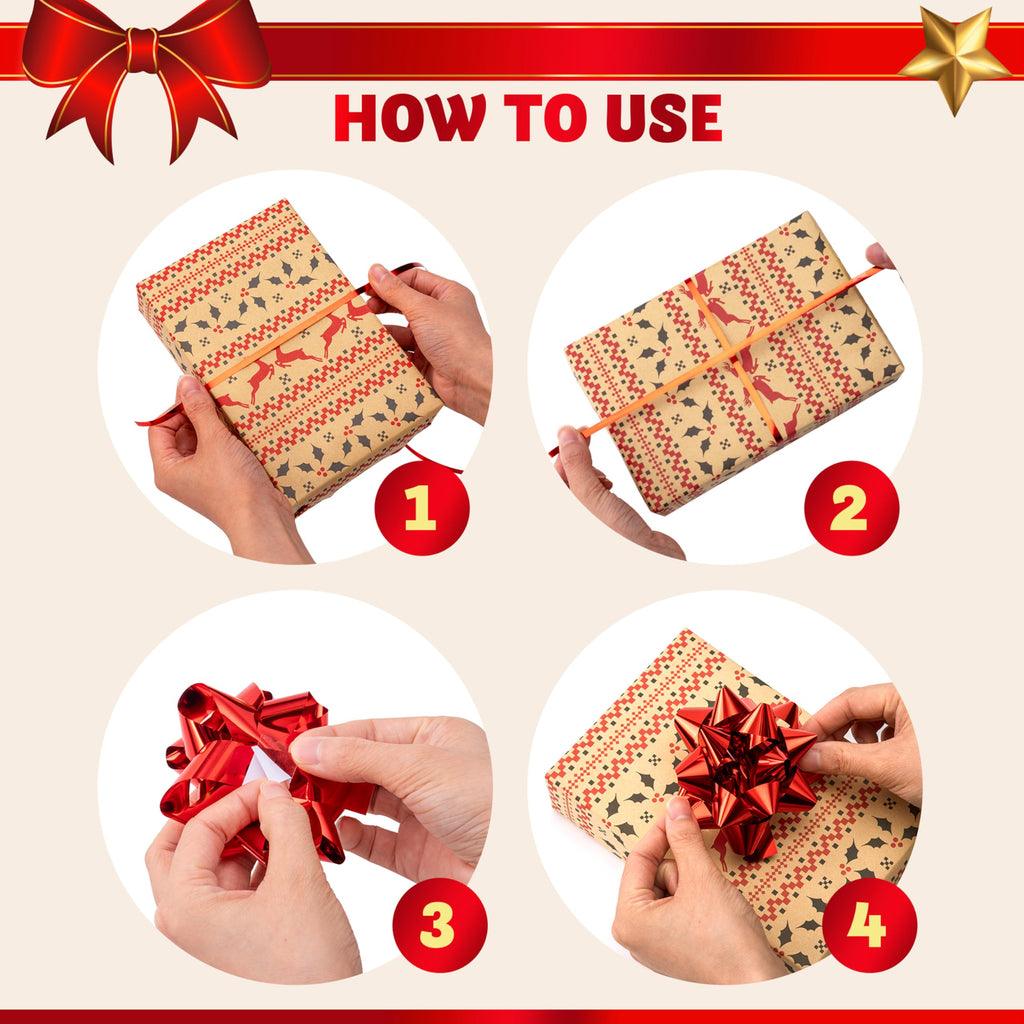 HOW TO USE

1

2

3

4