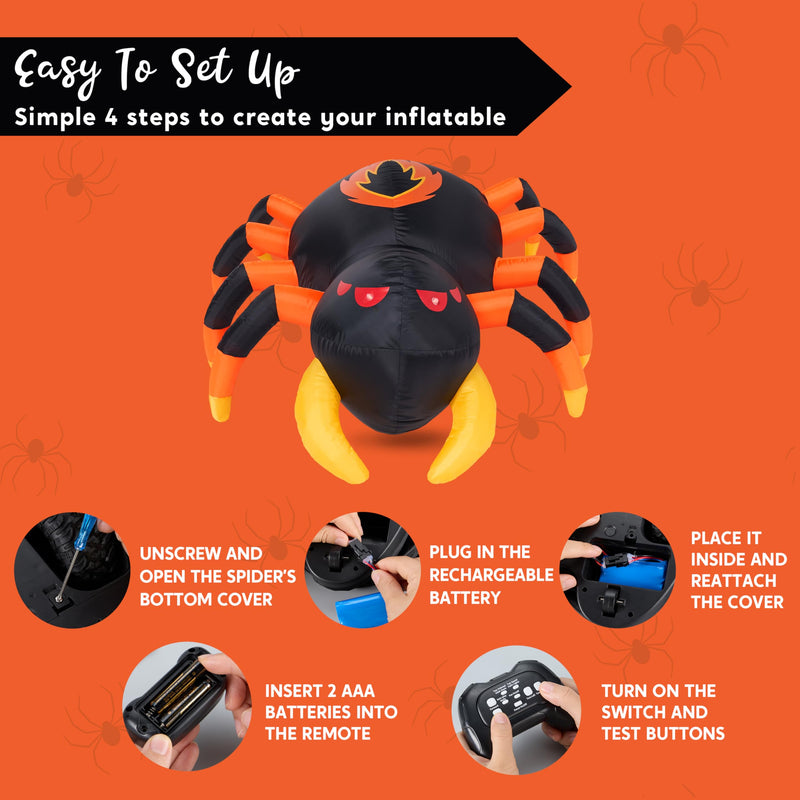 Easy To Set Up
Simple 4 steps to create your inflatable

UNSCREW AND OPEN THE SPIDER'S BOTTOM COVER

PLUG IN THE RECHARGEABLE BATTERY

PLACE IT INSIDE AND REATTACH THE COVER

INSERT 2 AAA BATTERIES INTO THE REMOTE

TURN ON THE SWITCH AND TEST BUTTONS