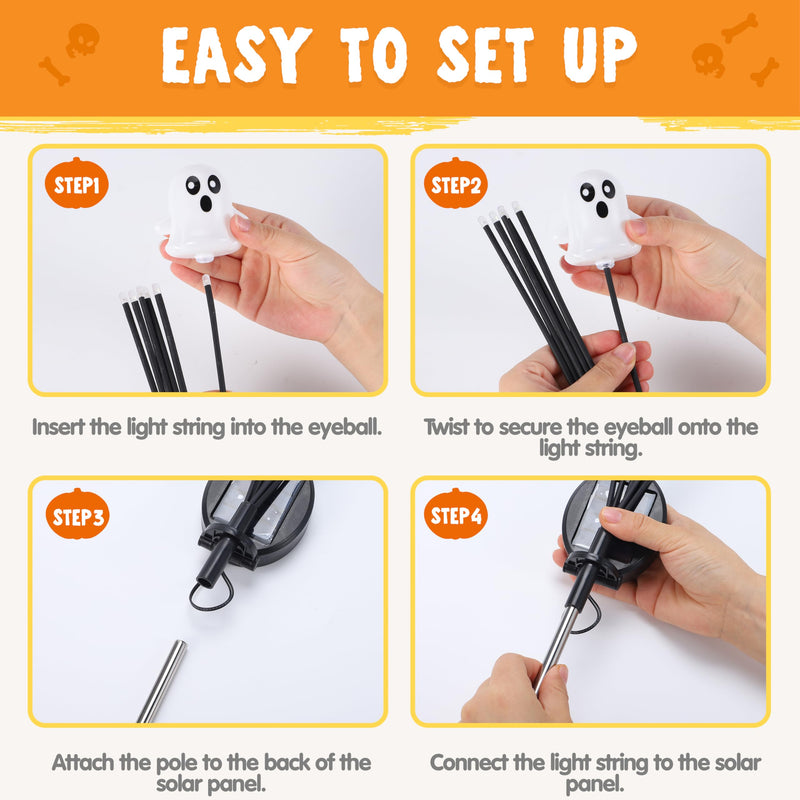 EASY TO SET UP

STEP1

Insert the light string into the eyeball.

STEP2

Twist to secure the eyeball onto the light string.

STEP3

Attach the pole to the back of the solar panel.

STEP4

Connect the light string to the solar panel.